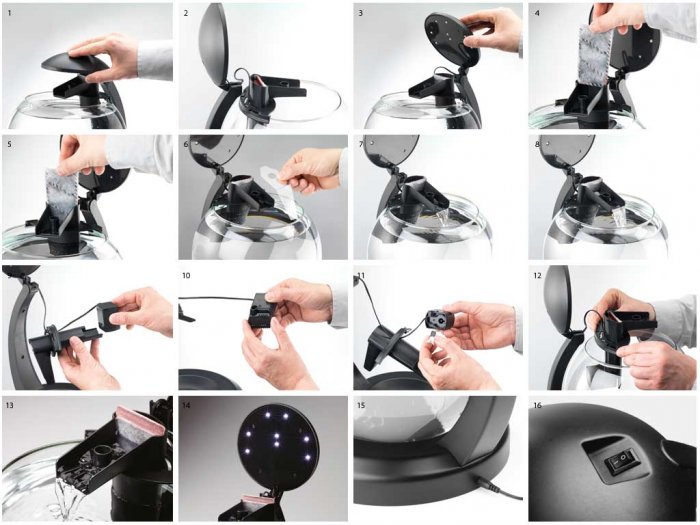 1

2

3

4

5

6

7

8

10

11

12

13

14

15

16